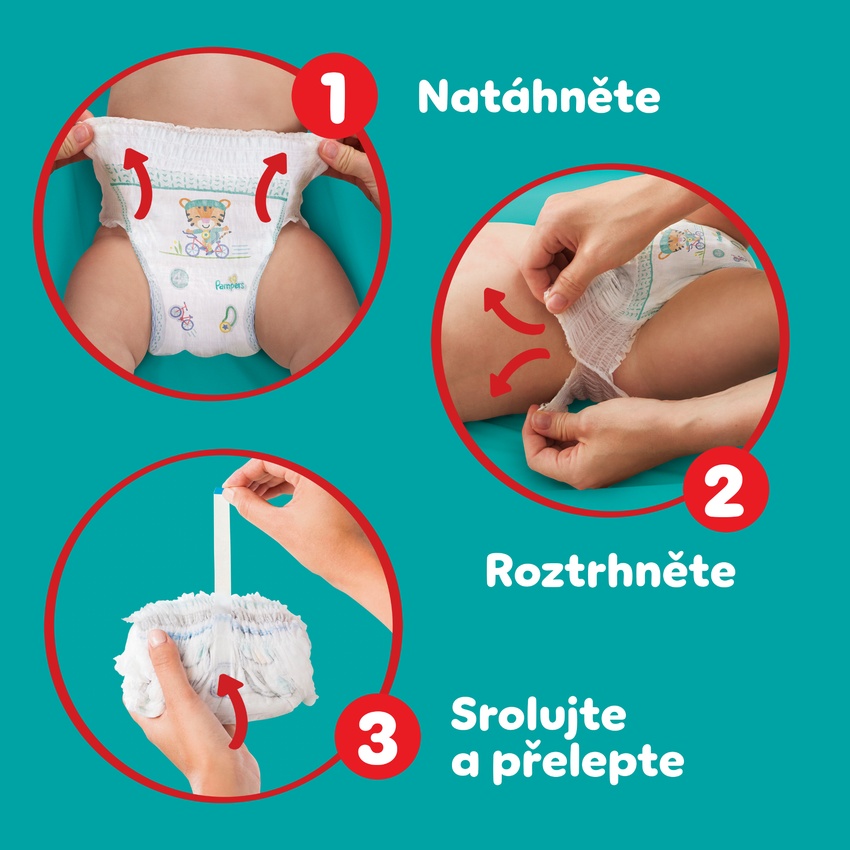 1 Natáhněte

Pampers

2 Roztrhněte

3 Srolujte a přelepte