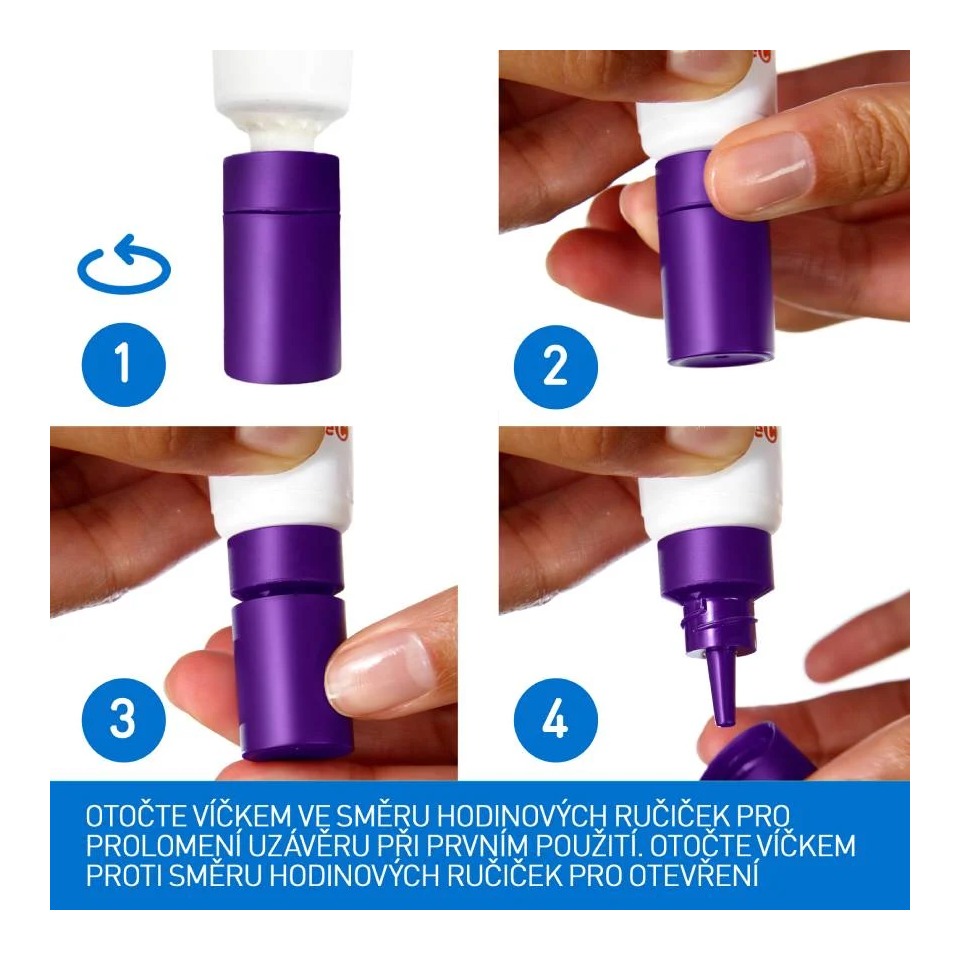 1

2

3

4

OTOČTE VÍČKEM VE SMĚRU HODINOVÝCH RUČIČEK PRO PROLOMENÍ UZÁVĚRU PŘI PRVNÍM POUŽITÍ. OTOČTE VÍČKEM PROTI SMĚRU HODINOVÝCH RUČIČEK PRO OTEVŘENÍ