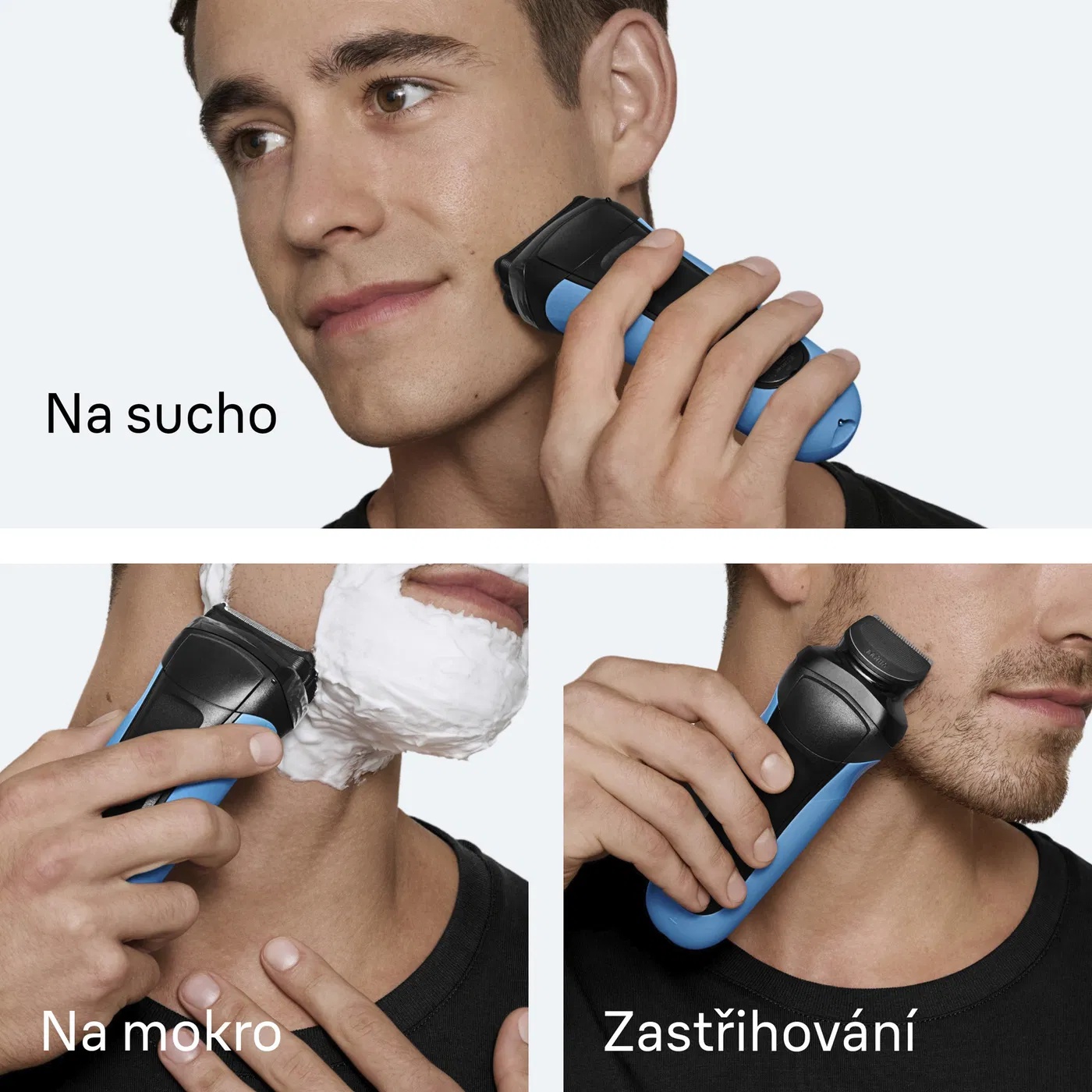 Na sucho

Na mokro

Zastřihování